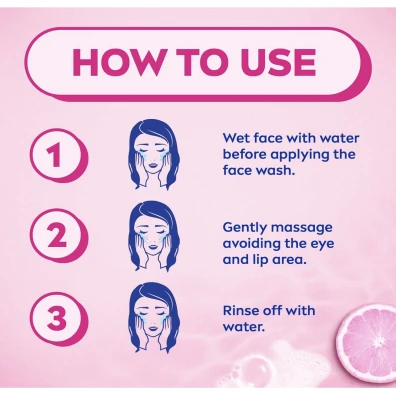 HOW TO USE

1

Wet face with water before applying the face wash.

2

Gently massage avoiding the eye and lip area.

3

Rinse off with water.